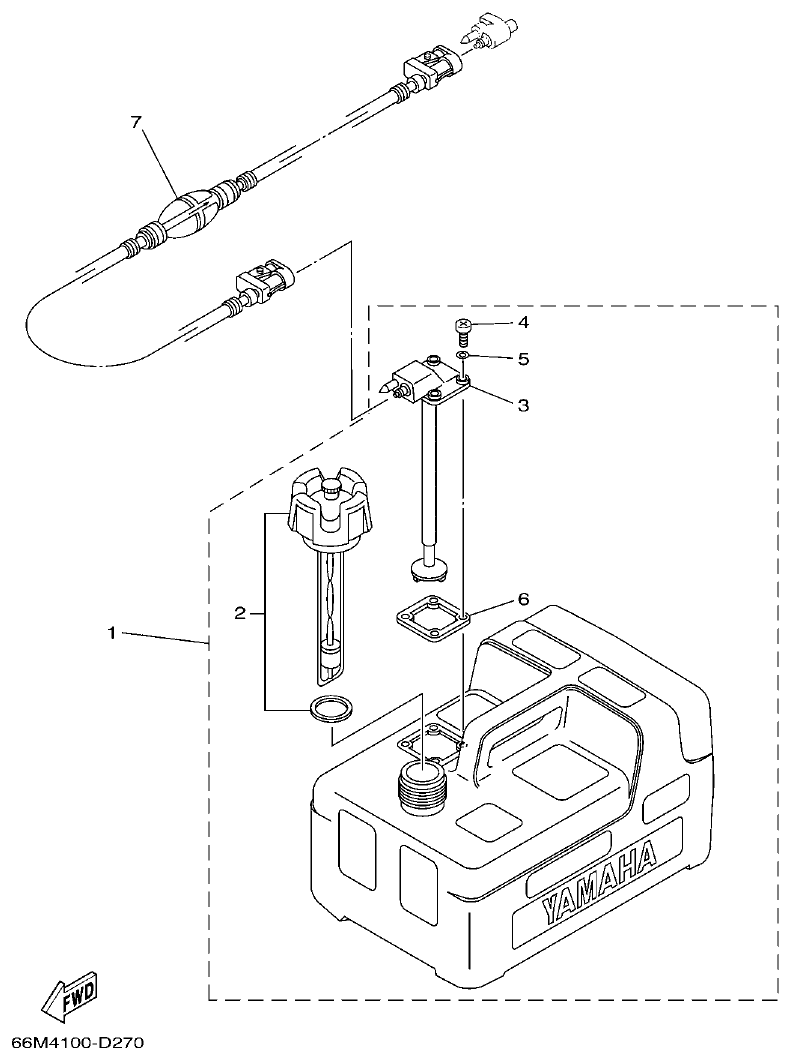 7

4

5

3

2

6

1

YAMAHA

FWD

66M4100-D270